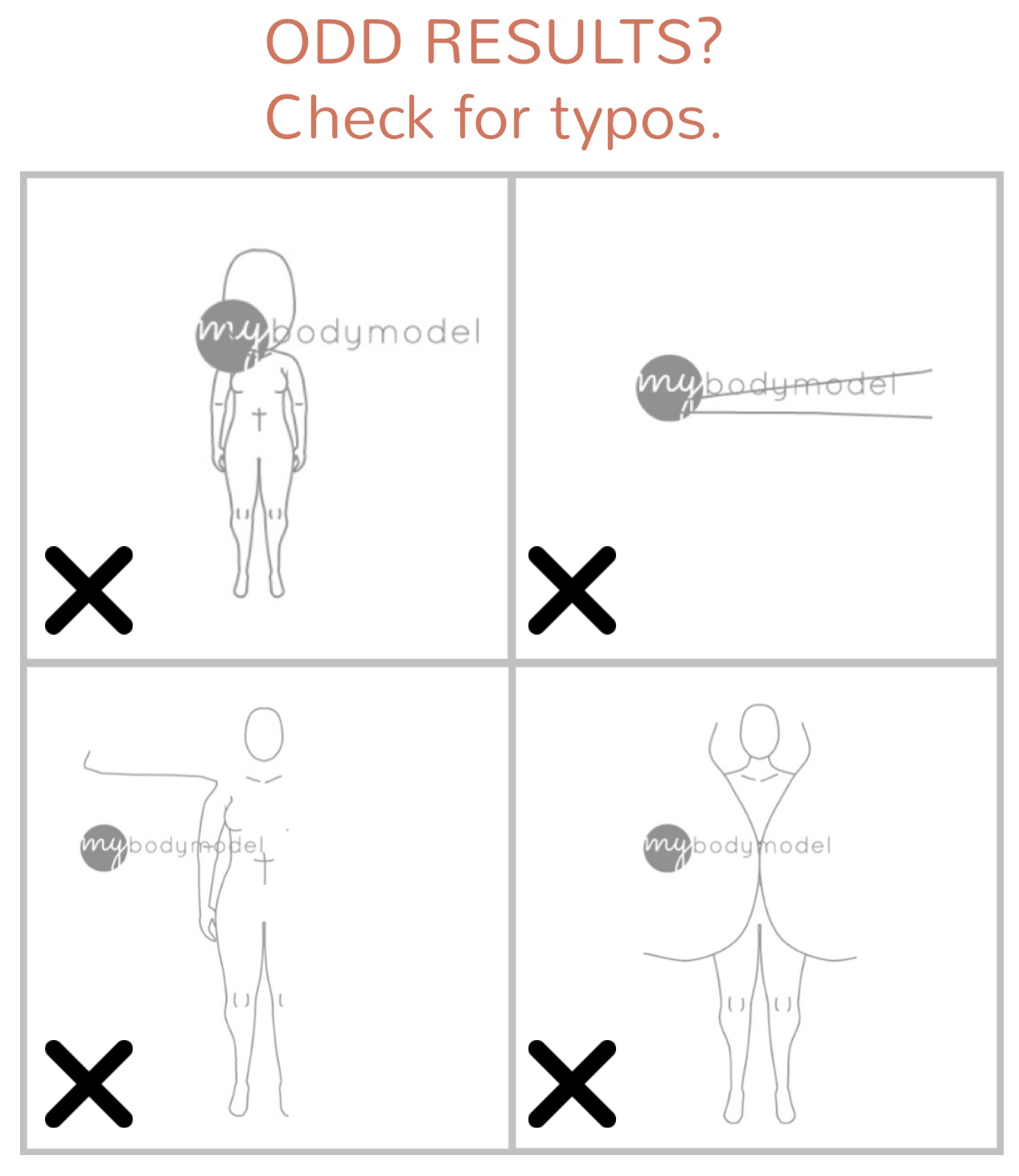 ODD RESULTS?
Check for typos.

mybodymodel

mybodymodel

mybodymodel

mybodymodel